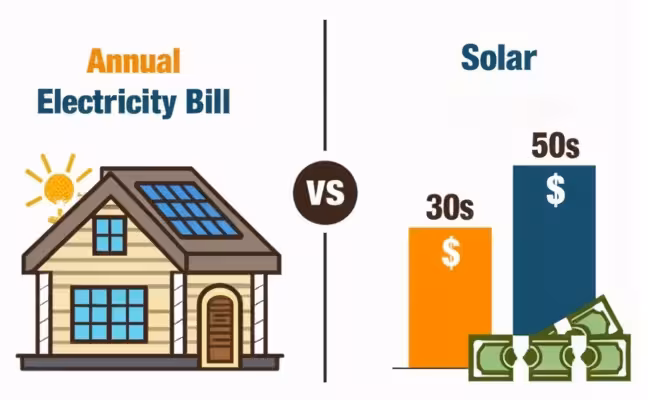 Annual
Electricity Bill

VS

Solar

30s
$

50s
$